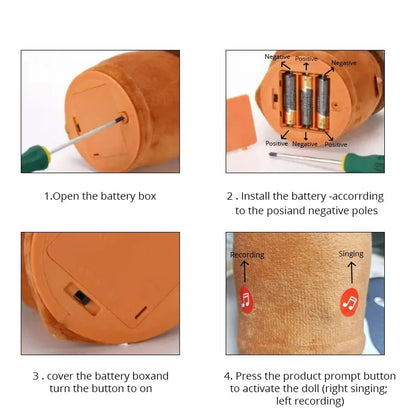 1.Open the battery box

Negative Positive Negative

Positive Negative Positive

2 . Install the battery -accorrding to the posiand negative poles

3 . cover the battery boxand turn the button to on

Recording

Singing

4. Press the product prompt button to activate the doll (right singing; left recording)